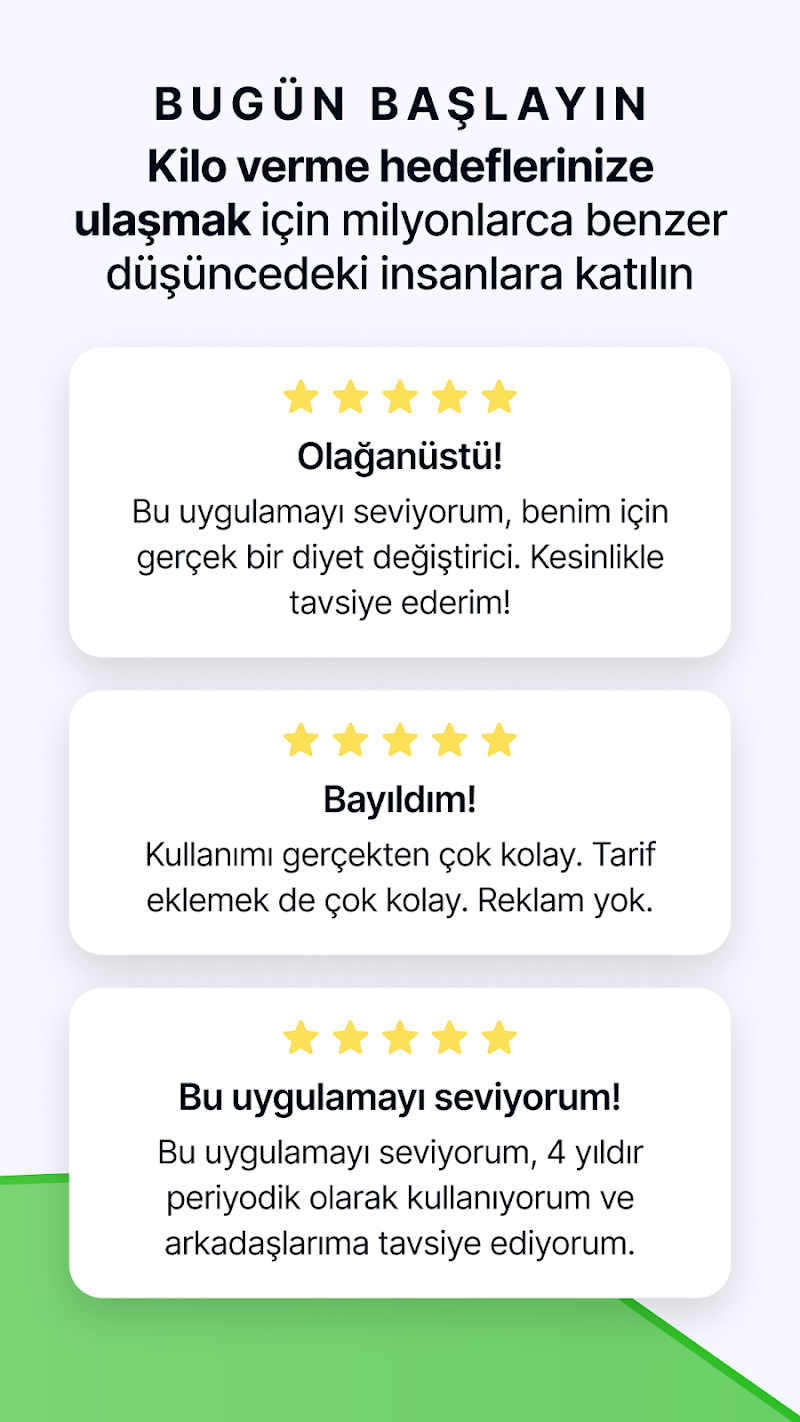 BUGÜN BAŞLAYIN
Kilo verme hedeflerinize ulaşmak için milyonlarca benzer düşüncedeki insanlara katılın

Olağanüstü!
Bu uygulamayı seviyorum, benim için gerçek bir diyet değiştirici. Kesinlikle tavsiye ederim!

Bayıldım!
Kullanımı gerçekten çok kolay. Tarif eklemek de çok kolay. Reklam yok.

Bu uygulamayı seviyorum!
Bu uygulamayı seviyorum, 4 yıldır periyodik olarak kullanıyorum ve arkadaşlarıma tavsiye ediyorum.